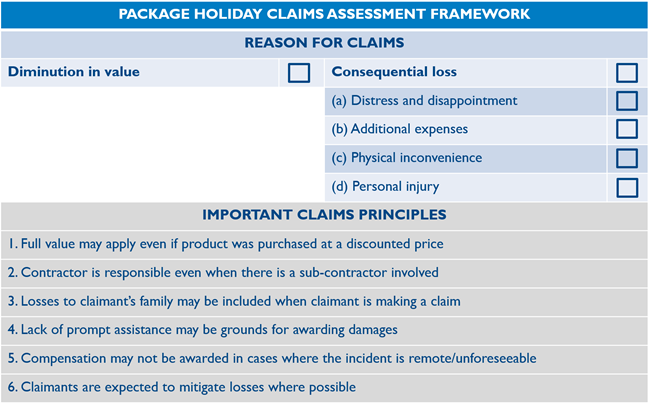 PACKAGE HOLIDAY CLAIMS ASSESSMENT FRAMEWORK

REASON FOR CLAIMS

Diminution in value ☐

Consequential loss ☐

(a) Distress and disappointment ☐

(b) Additional expenses ☐

(c) Physical inconvenience ☐

(d) Personal injury ☐

IMPORTANT CLAIMS PRINCIPLES

1. Full value may apply even if product was purchased at a discounted price

2. Contractor is responsible even when there is a sub-contractor involved

3. Losses to claimant's family may be included when claimant is making a claim

4. Lack of prompt assistance may be grounds for awarding damages

5. Compensation may not be awarded in cases where the incident is remote/unforeseeable

6. Claimants are expected to mitigate losses where possible